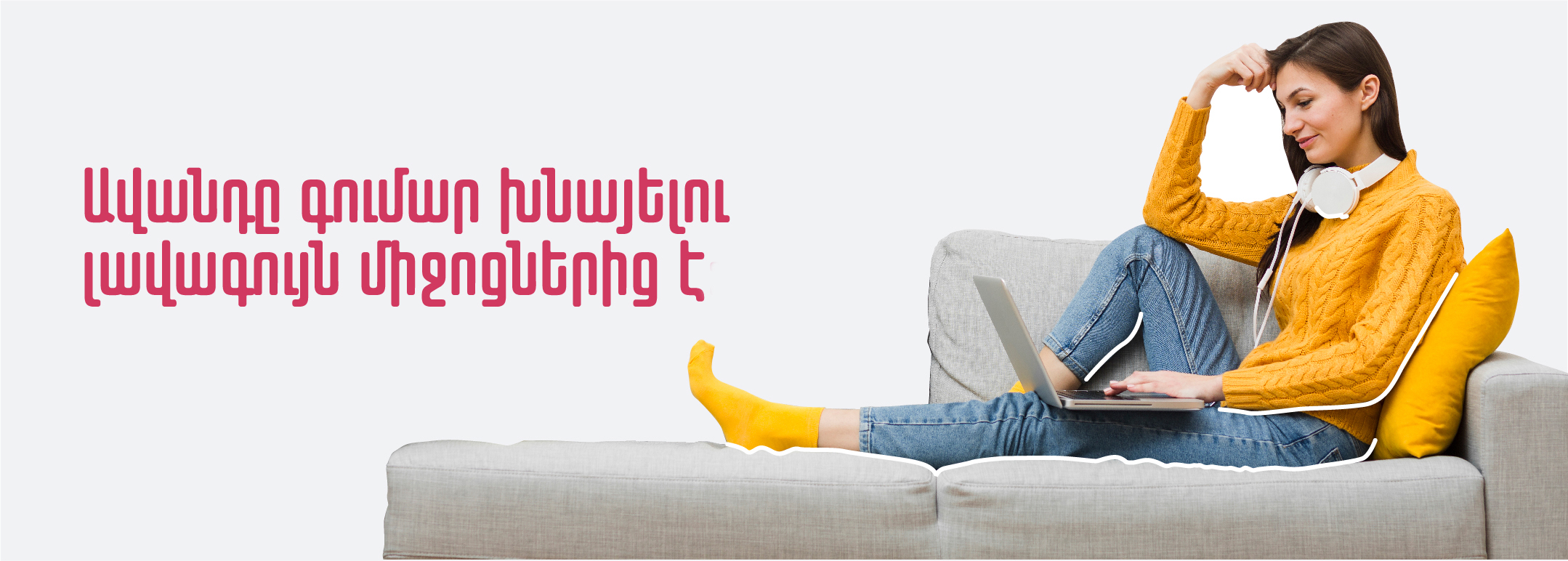 Ավանդը գումար խնայելու լավագույն միջոցներից է